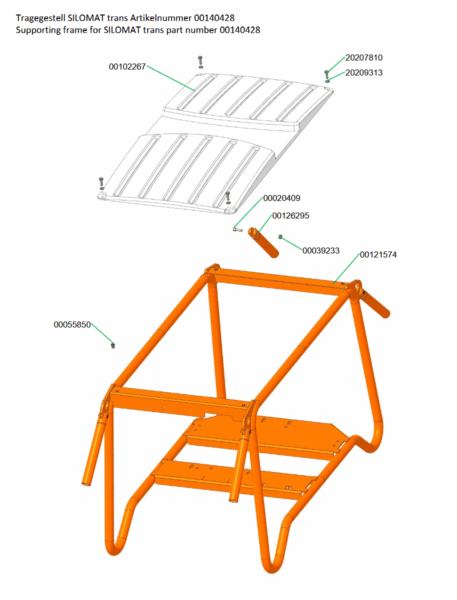 Tragegestell SILOMAT trans Artikelnummer 00140428
Supporting frame for SILOMAT trans part number 00140428

00102267
20207810
20209313
00020409
00126295
00039233
00121574
00055850