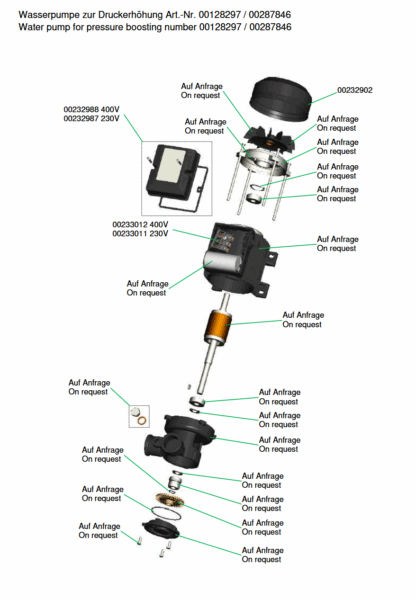 Wasserpumpe zur Druckerhöhung Art.-Nr. 00128297 / 00287846
Water pump for pressure boosting number 00128297 / 00287846

Auf Anfrage
On request

00232902

00232988 400V
00232987 230V

Auf Anfrage
On request

Auf Anfrage
On request

Auf Anfrage
On request

Auf Anfrage
On request

Auf Anfrage
On request

00233012 400V
00233011 230V

Auf Anfrage
On request

Auf Anfrage
On request

Auf Anfrage
On request

Auf Anfrage
On request

Auf Anfrage
On request

Auf Anfrage
On request

Auf Anfrage
On request

Auf Anfrage
On request

Auf Anfrage
On request

Auf Anfrage
On request

Auf Anfrage
On request

Auf Anfrage
On request

Auf Anfrage
On request

Auf Anfrage
On request