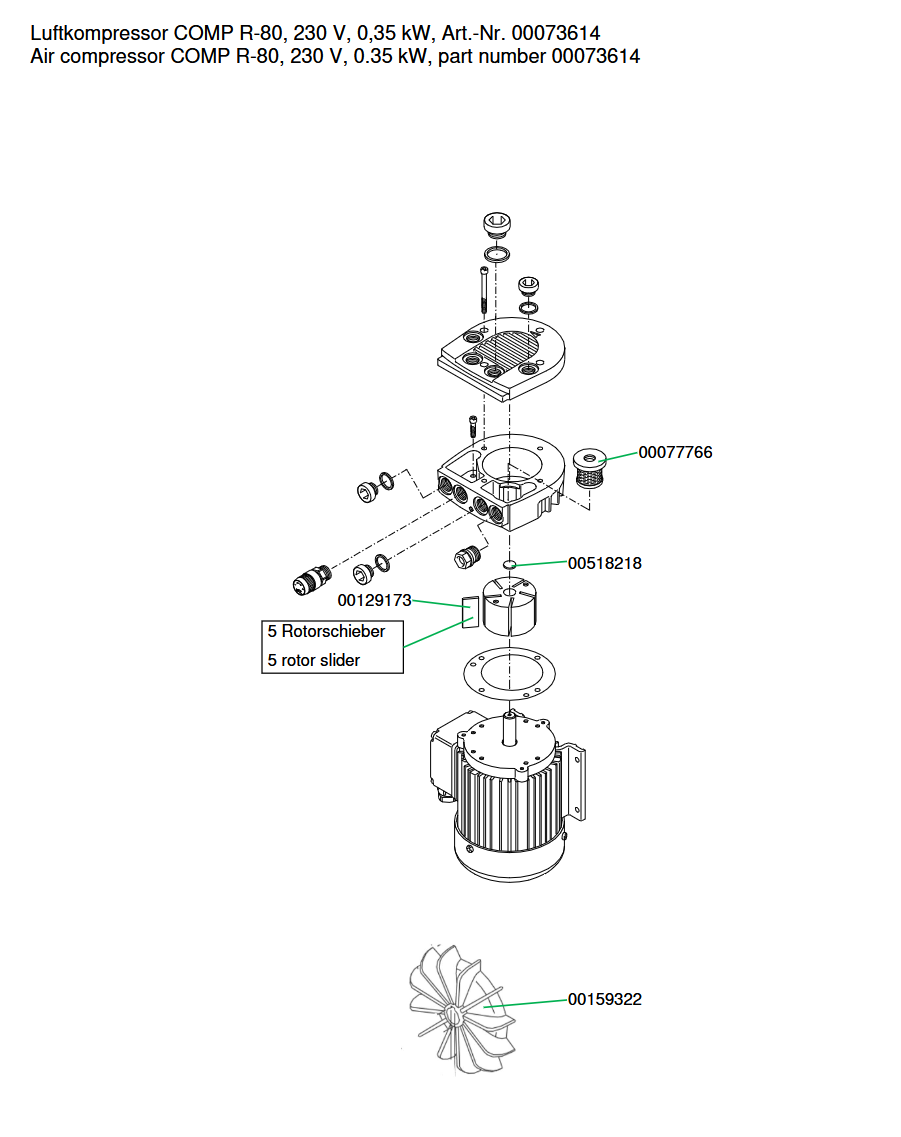 Luftkompressor COMP R-80, 230 V, 0,35 kW, Art.-Nr. 00073614
Air compressor COMP R-80, 230 V, 0.35 kW, part number 00073614

00077766

00518218

00129173

5 Rotorschieber
5 rotor slider

00159322