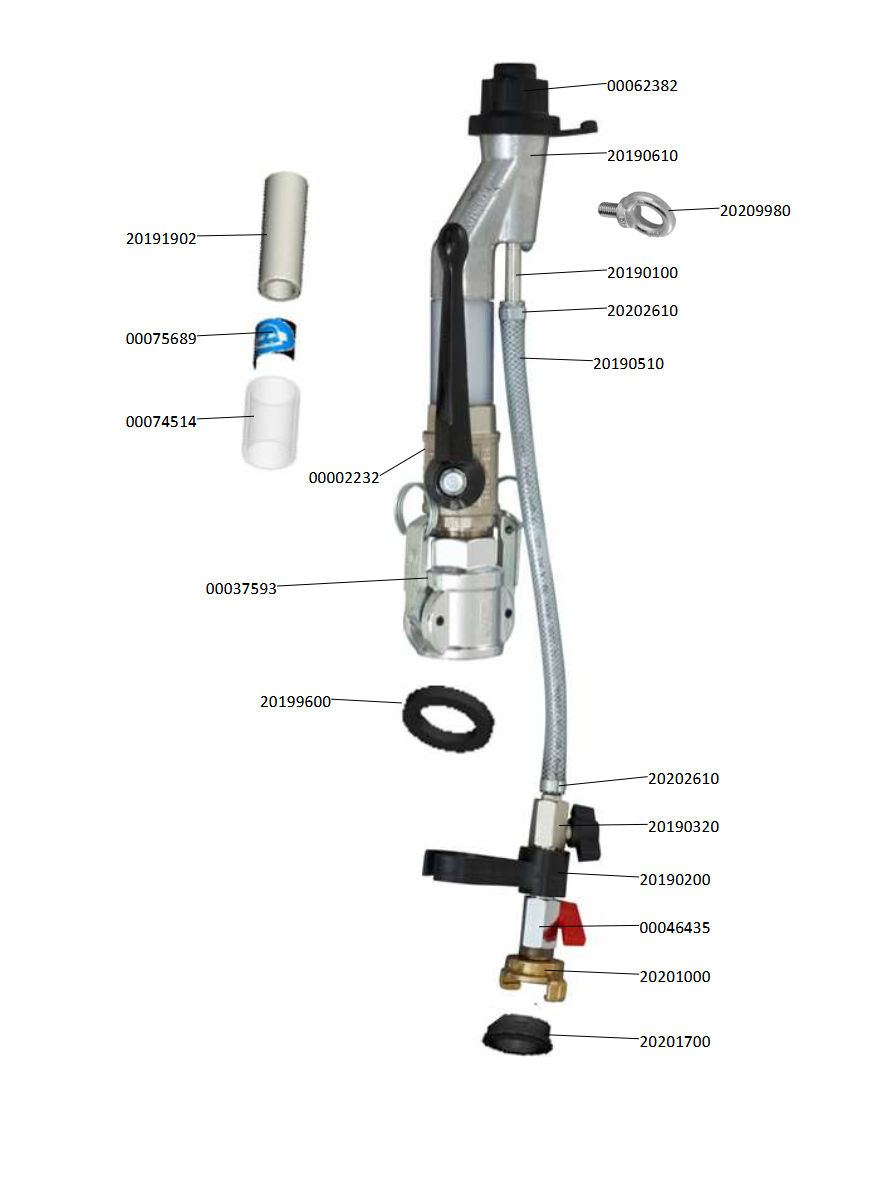 00062382
20190610
20209980
20191902
20190100
20202610
00075689
20190510
00074514
00002232
00037593
20199600
20202610
20190320
20190200
00046435
20201000
20201700