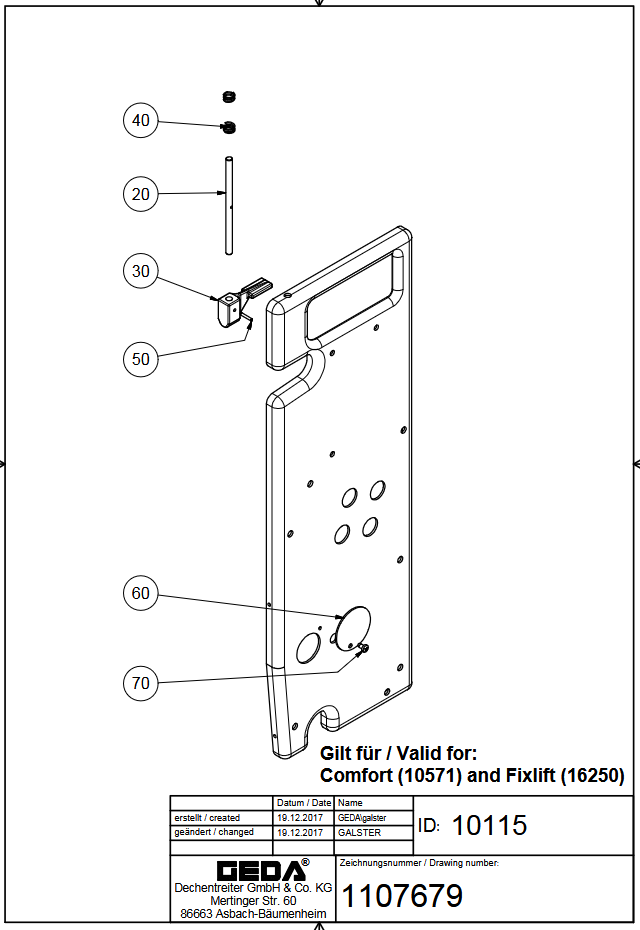 40

20

30

50

60

70

Gilt für / Valid for:
Comfort (10571) and Fixlift (16250)

| | Datum / Date | Name |
|---|---|---|
| erstellt / created | 19.12.2017 | GEDA\galster |
| geändert / changed | 19.12.2017 | GALSTER |

ID: 10115

GEDA®
Dechentreiter GmbH & Co. KG
Mertinger Str. 60
86663 Asbach-Bäumenheim

Zeichnungsnummer / Drawing number:
1107679