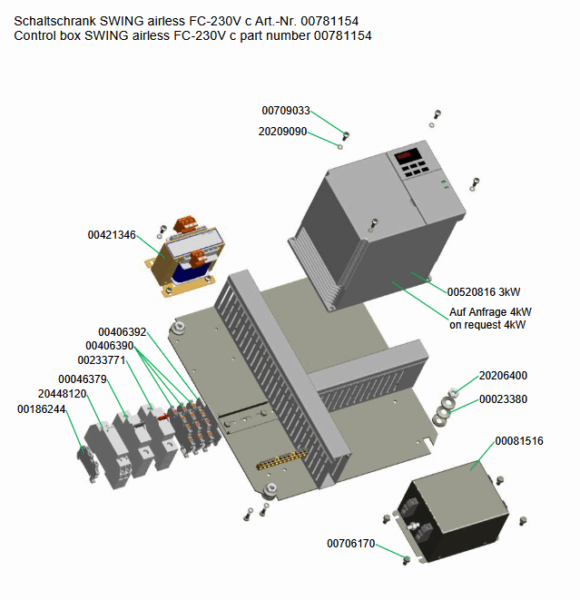 Schaltschrank SWING airless FC-230V c Art.-Nr. 00781154
Control box SWING airless FC-230V c part number 00781154

00709033
20209090
00421346
00520816 3kW
Auf Anfrage 4kW
on request 4kW
00406392
00406390
00233771
00046379
20448120
00186244
20206400
00023380
00081516
00706170