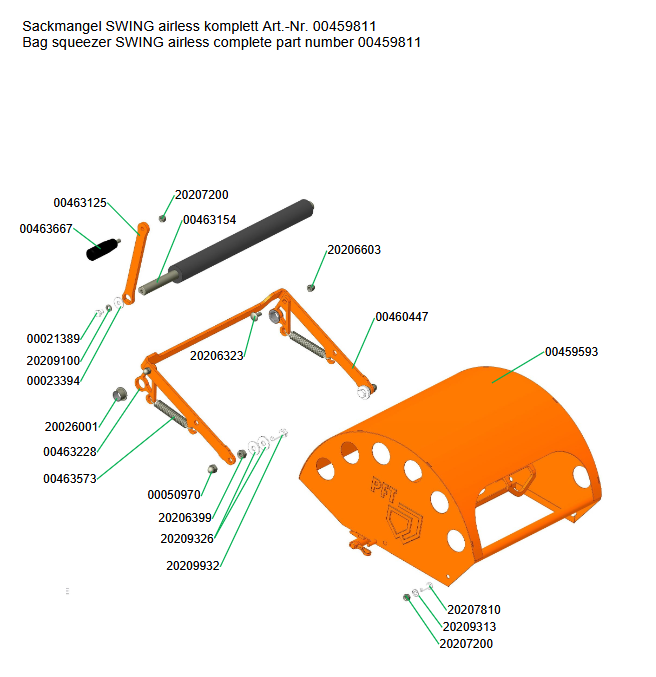 Sackmangel SWING airless komplett Art.-Nr. 00459811
Bag squeezer SWING airless complete part number 00459811

00463125
20207200
00463154
00463667
20206603
00460447
00459593
00021389
20209100
00023394
20206323
20026001
00463228
00463573
00050970
20206399
20209326
20209932
PFT
20207810
20209313
20207200