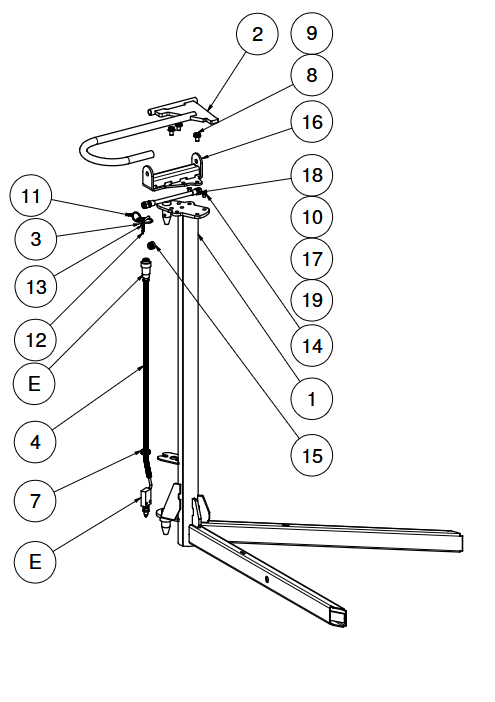 2
9
8
16
18
10
17
19
14
1
15
11
3
13
12
E
4
7
E