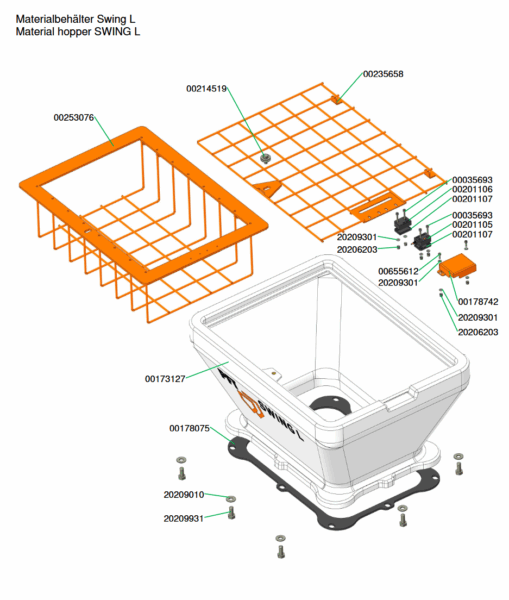 Materialbehälter Swing L
Material hopper SWING L

00235658
00214519
00253076
00035693
00201106
00201107
00035693
00201105
00201107
20209301
20206203
00655612
20209301
00178742
20209301
20206203
00173127
SWING L
00178075
20209010
20209931