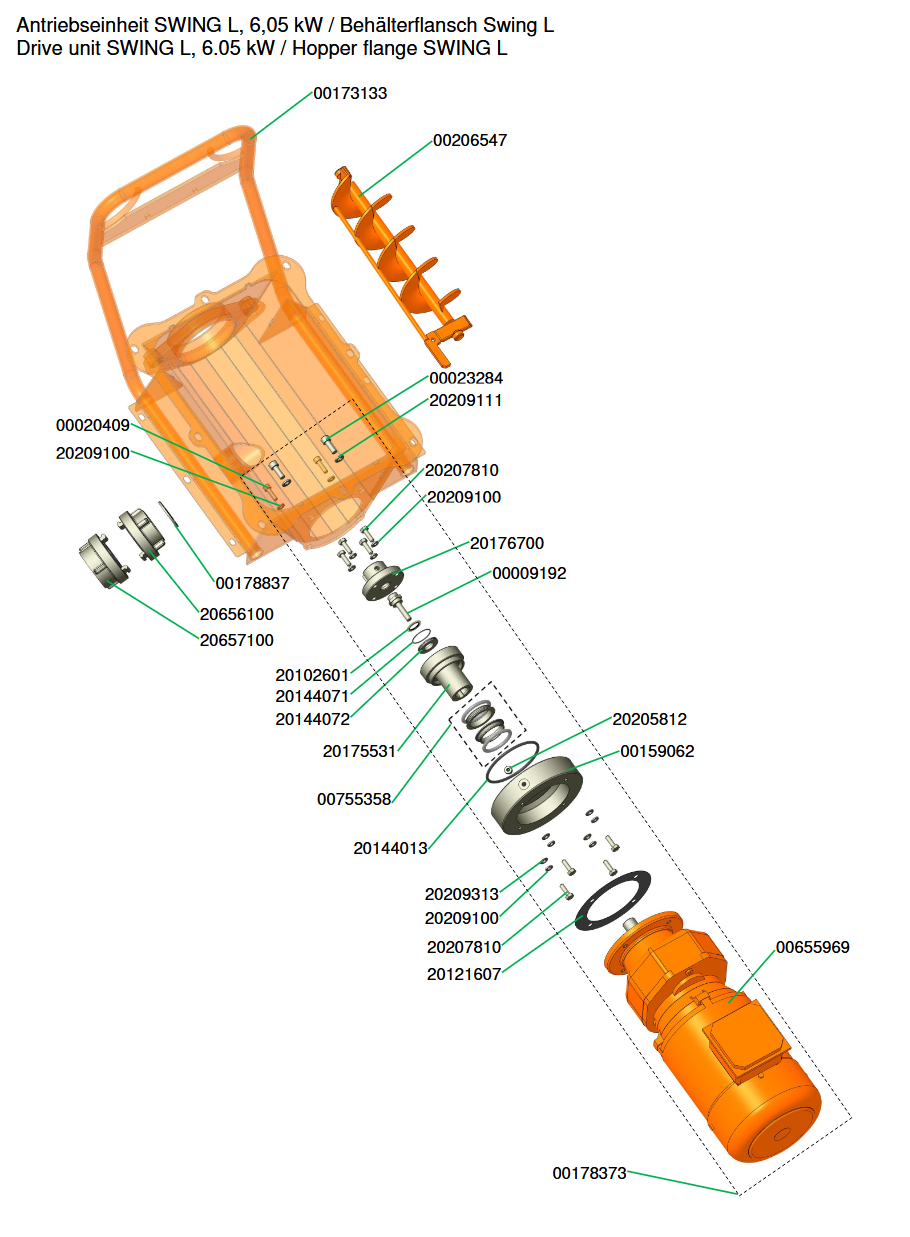 Antriebseinheit SWING L, 6,05 kW / Behälterflansch Swing L
Drive unit SWING L, 6.05 kW / Hopper flange SWING L

00173133
00206547
00023284
20209111
00020409
20209100
20207810
20209100
20176700
00009192
00178837
20656100
20657100
20102601
20144071
20144072
20175531
20205812
00159062
00755358
20144013
20209313
20209100
20207810
20121607
00655969
00178373