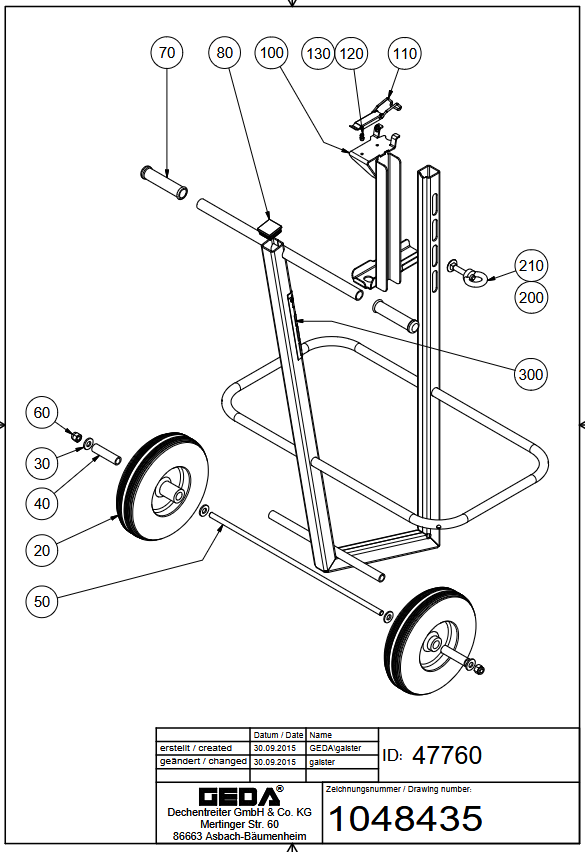 70
80
100
130
120
110
210
200
300
60
30
40
20
50

|  | Datum / Date | Name |
|---|---|---|
| erstellt / created | 30.09.2015 | GEDA\galster |
| geändert / changed | 30.09.2015 | galster |

ID: 47760

GEDA®
Dechentreiter GmbH & Co. KG
Mertinger Str. 60
86663 Asbach-Bäumenheim

Zeichnungsnummer / Drawing number:
1048435