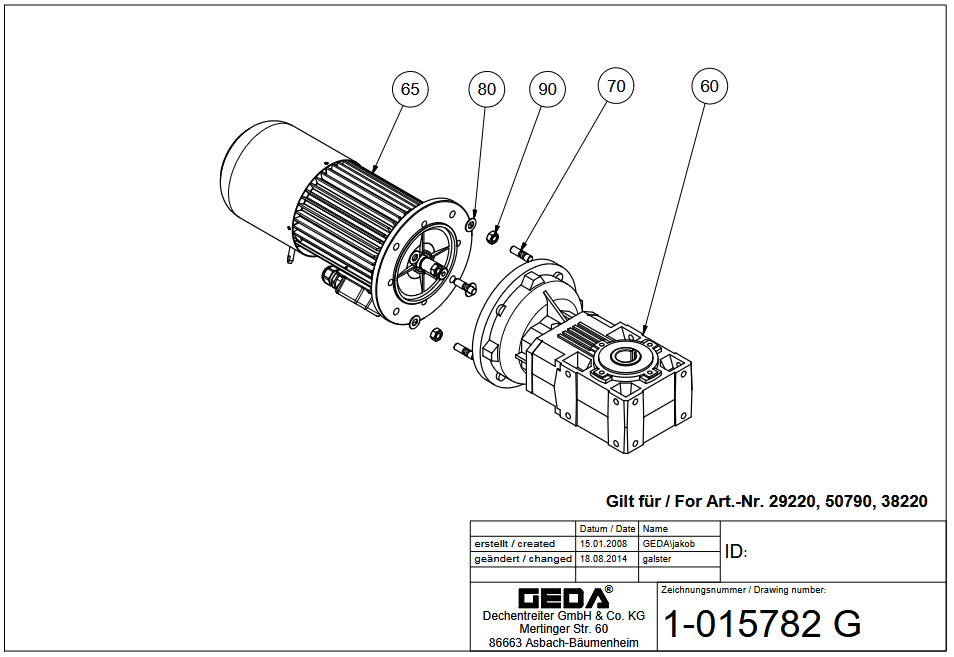 65
80
90
70
60

Gilt für / For Art.-Nr. 29220, 50790, 38220

| | Datum / Date | Name |
|---|---|---|
| erstellt / created | 15.01.2008 | GEDA\jakob |
| geändert / changed | 18.08.2014 | galster |

ID:

GEDA®
Dechentreiter GmbH & Co. KG
Mertinger Str. 60
86663 Asbach-Bäumenheim

Zeichnungsnummer / Drawing number:
1-015782 G